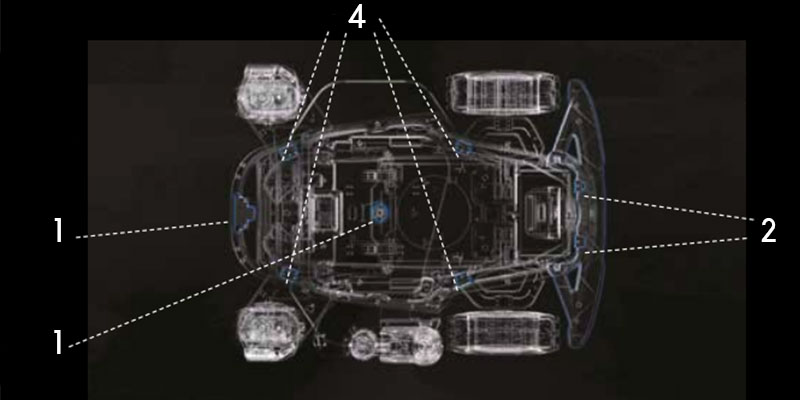 4
1
2
1