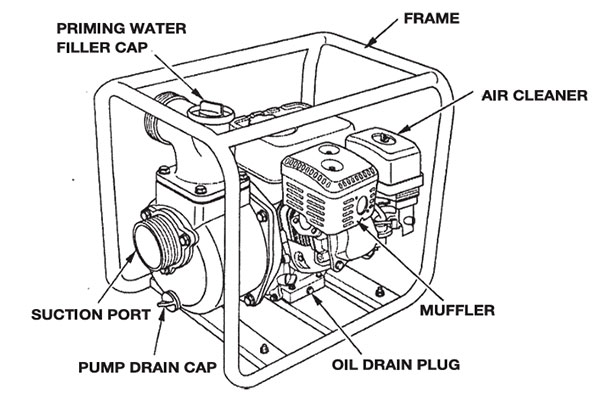 PRIMING WATER FILLER CAP

FRAME

AIR CLEANER

SUCTION PORT

MUFFLER

PUMP DRAIN CAP

OIL DRAIN PLUG