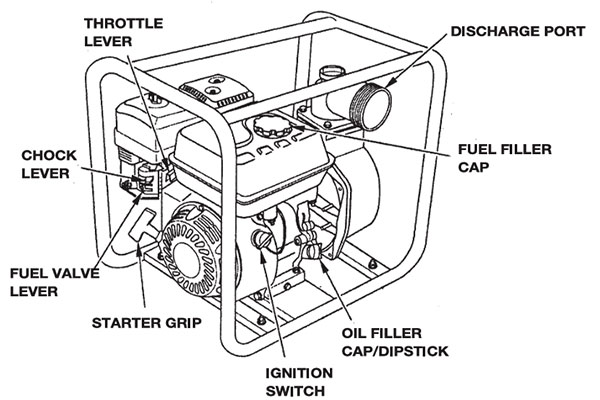 THROTTLE LEVER

DISCHARGE PORT

CHOCK LEVER

FUEL FILLER CAP

FUEL VALVE LEVER

STARTER GRIP

OIL FILLER CAP/DIPSTICK

IGNITION SWITCH