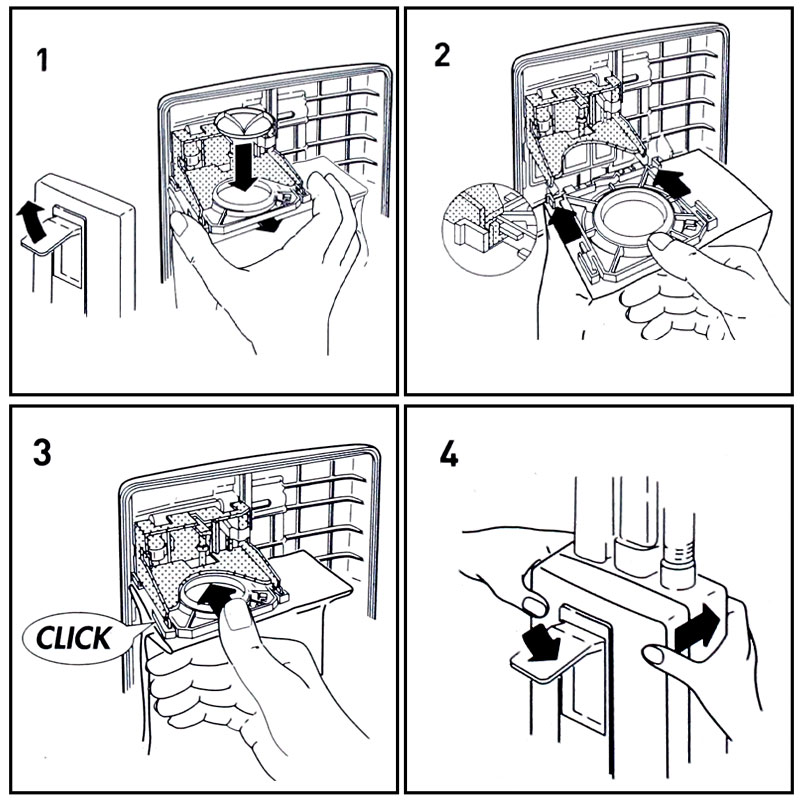 1

2

3

CLICK

4