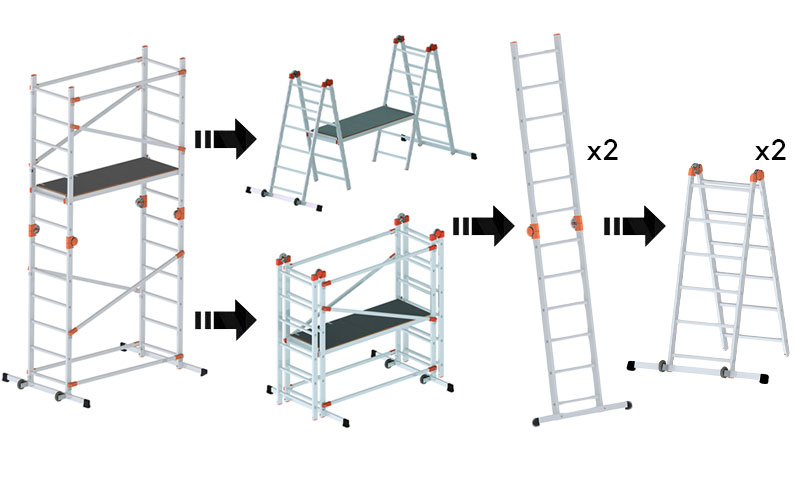 x2

x2