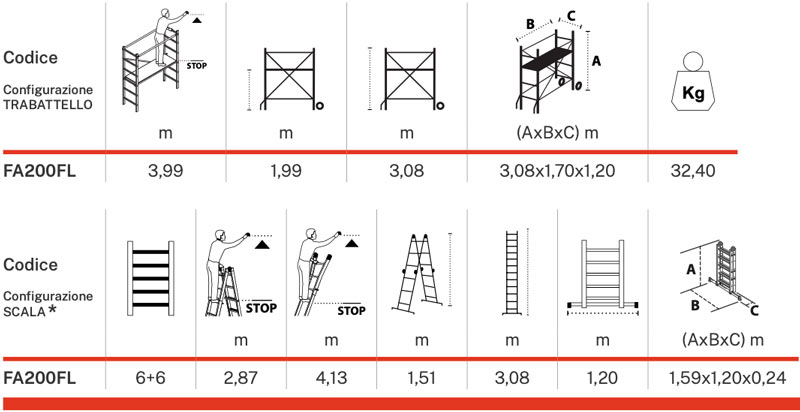 | Codice Configurazione TRABATTELLO | STOP m | m | m | B C A (AxBxC) m | Kg |
|---|---|---|---|---|---|
| FA200FL | 3,99 | 1,99 | 3,08 | 3,08x1,70x1,20 | 32,40 |

| Codice Configurazione SCALA * | | STOP m | STOP m | m | m | m | A B C (AxBxC) m |
|---|---|---|---|---|---|---|---|
| FA200FL | 6+6 | 2,87 | 4,13 | 1,51 | 3,08 | 1,20 | 1,59x1,20x0,24 |