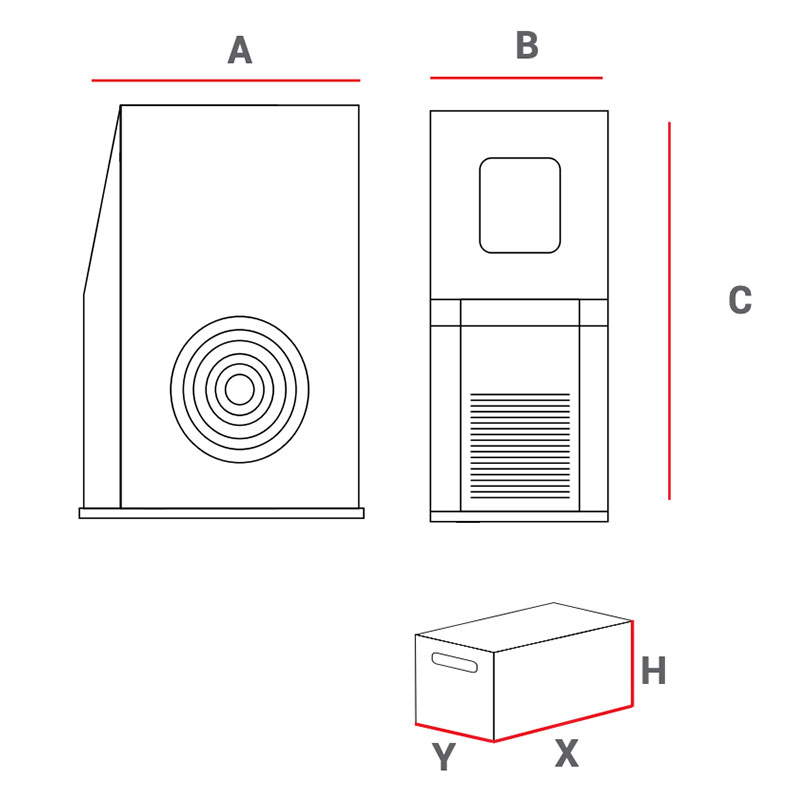 A

B

C

H

Y

X