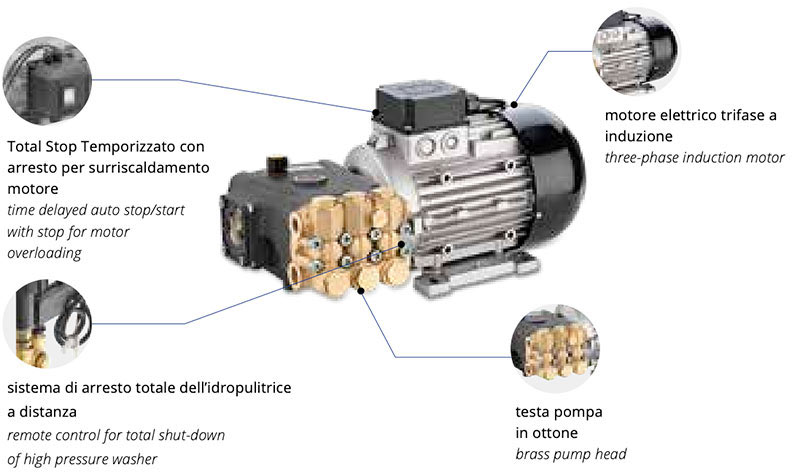 Total Stop Temporizzato con arresto per surriscaldamento motore
time delayed auto stop/start with stop for motor overloading

motore elettrico trifase a induzione
three-phase induction motor

sistema di arresto totale dell'idropulitrice a distanza
remote control for total shut-down of high pressure washer

testa pompa in ottone
brass pump head